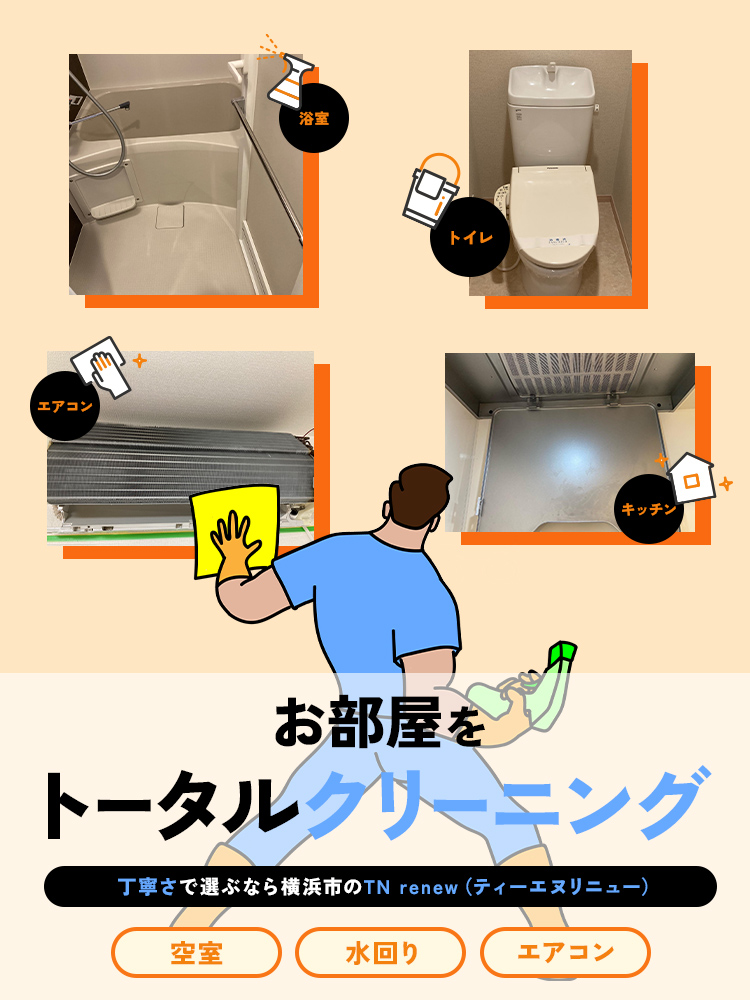 浴室

トイレ

エアコン

キッチン

お部屋を
トータルクリーニング

丁寧さで選ぶなら横浜市のTN renew（ティーエヌリニュー）

空室

水回り

エアコン